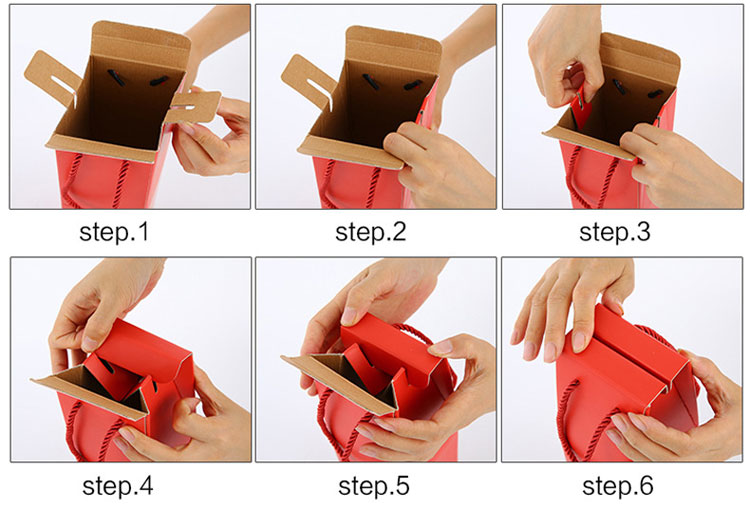 step.1

step.2

step.3

step.4

step.5

step.6